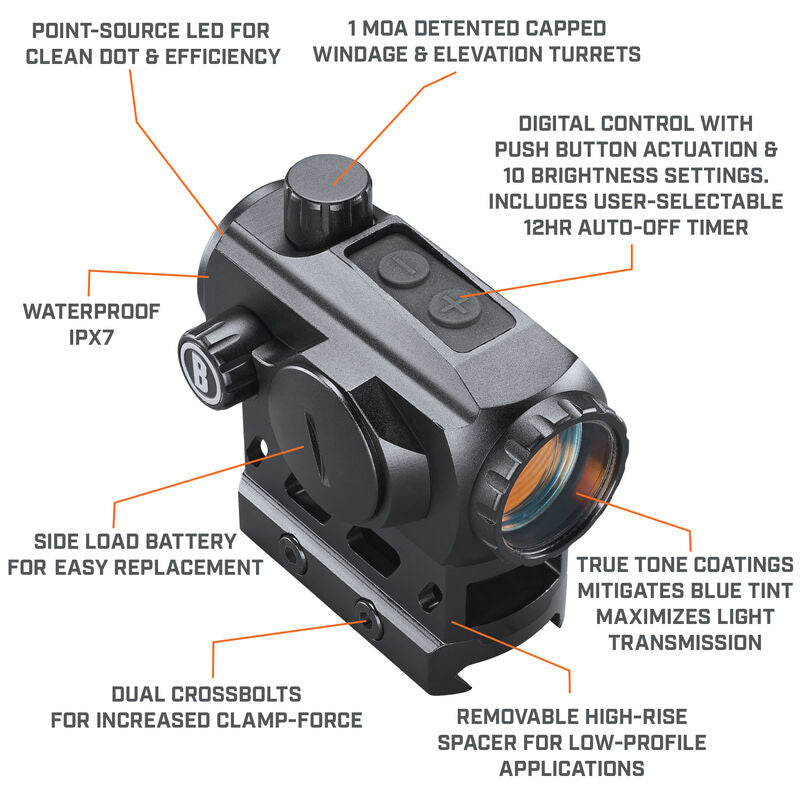 POINT-SOURCE LED FOR CLEAN DOT & EFFICIENCY

1 MOA DETENTED CAPPED WINDAGE & ELEVATION TURRETS

DIGITAL CONTROL WITH PUSH BUTTON ACTUATION & 10 BRIGHTNESS SETTINGS. INCLUDES USER-SELECTABLE 12HR AUTO-OFF TIMER

WATERPROOF IPX7

B

SIDE LOAD BATTERY FOR EASY REPLACEMENT

TRUE TONE COATINGS MITIGATES BLUE TINT MAXIMIZES LIGHT TRANSMISSION

DUAL CROSSBOLTS FOR INCREASED CLAMP-FORCE

REMOVABLE HIGH-RISE SPACER FOR LOW-PROFILE APPLICATIONS