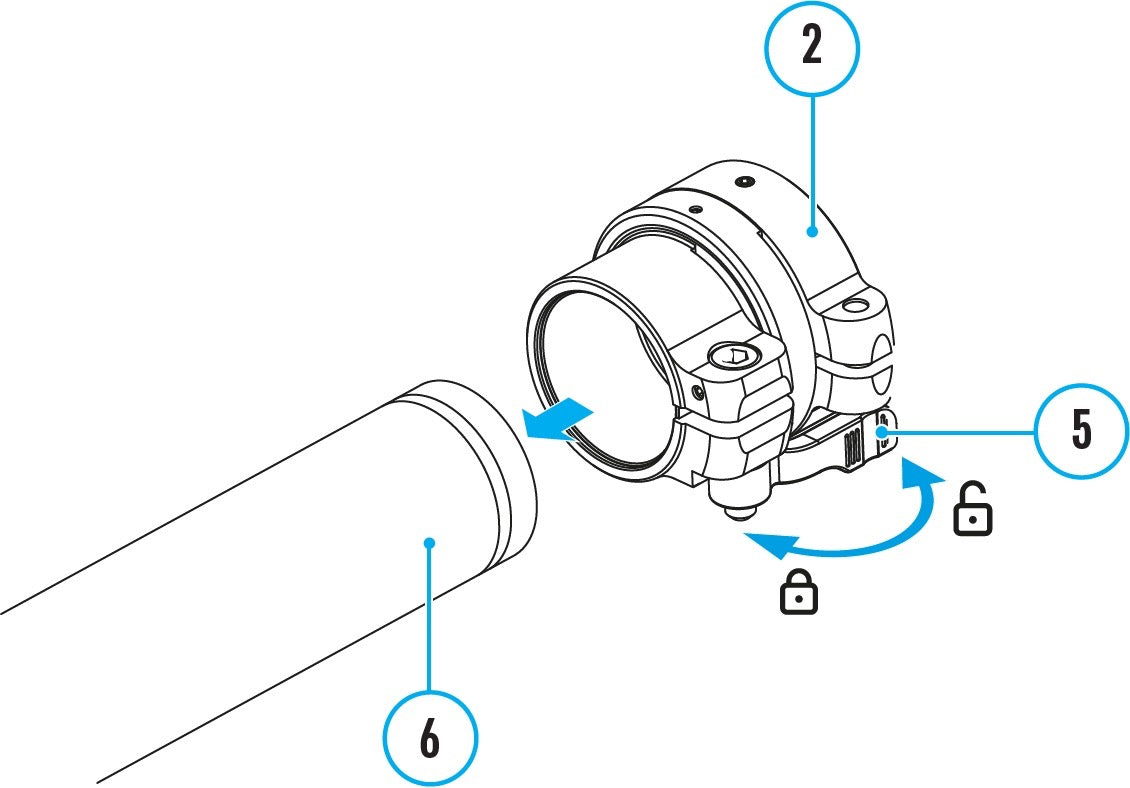 2

5

6